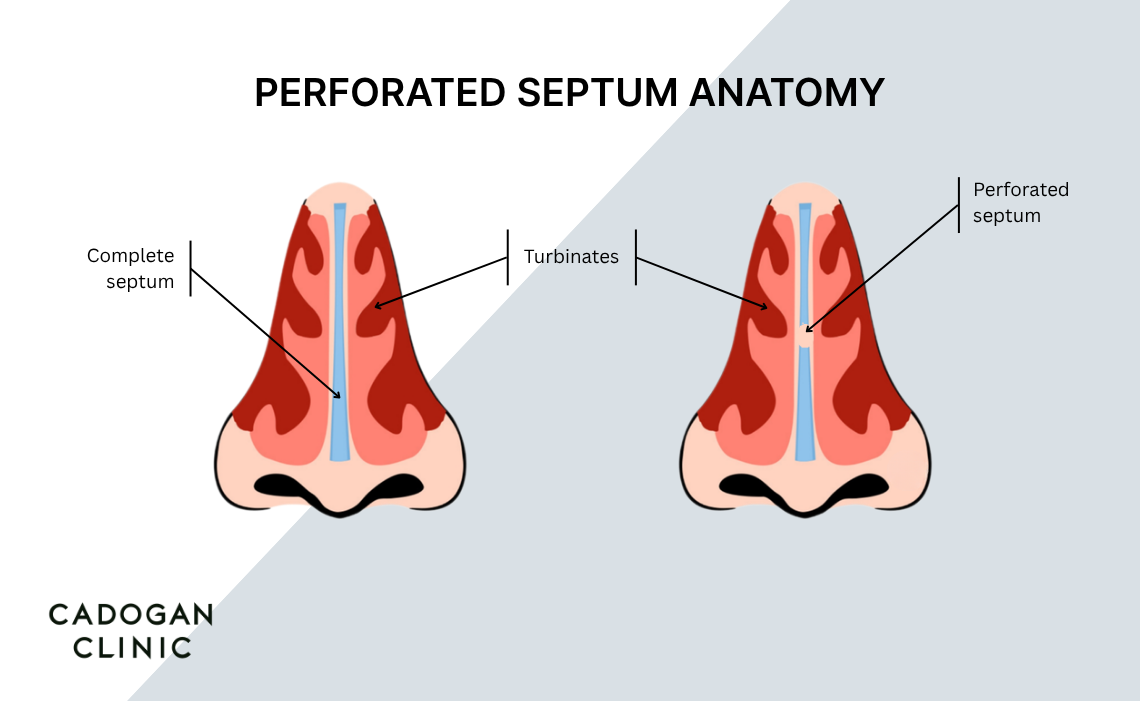 PERFORATED SEPTUM ANATOMY

Complete septum

Turbinates

Perforated septum

CADOGAN CLINIC